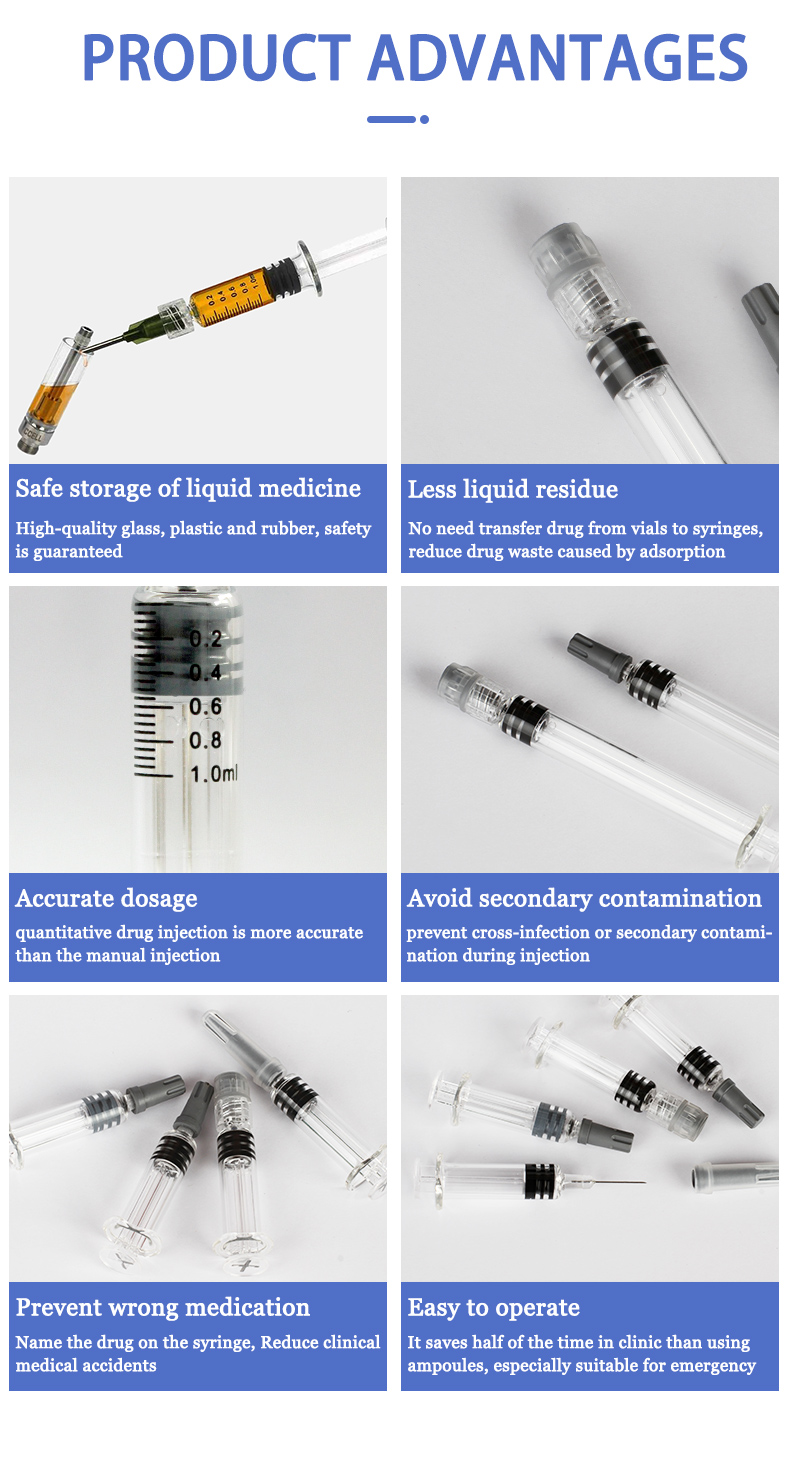 PRODUCT ADVANTAGES

0.2
0.4
0.6
0.8
1.0ml

Safe storage of liquid medicine

High-quality glass, plastic and rubber, safety is guaranteed

Less liquid residue

No need transfer drug from vials to syringes, reduce drug waste caused by adsorption

0.2
0.4
0.6
0.8
1.0ml

Accurate dosage

quantitative drug injection is more accurate than the manual injection

Avoid secondary contamination

prevent cross-infection or secondary contamination during injection

Prevent wrong medication

Name the drug on the syringe, Reduce clinical medical accidents

Easy to operate

It saves half of the time in clinic than using ampoules, especially suitable for emergency